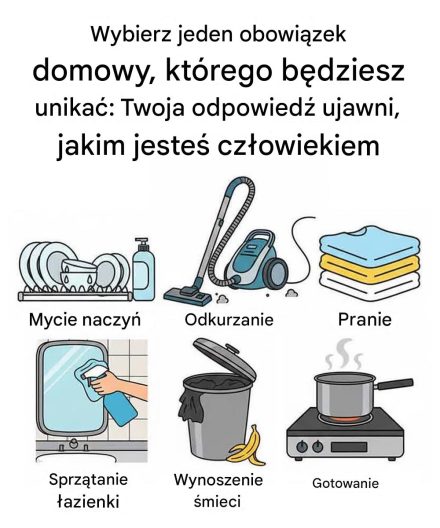 Wybierz jeden obowiązek domowy, którego będziesz unikać: Twoja odpowiedź ujawni, jakim jesteś człowiekiem

Mycie naczyń

Odkurzanie

Pranie

Sprzątanie łazienki

Wynoszenie śmieci

Gotowanie