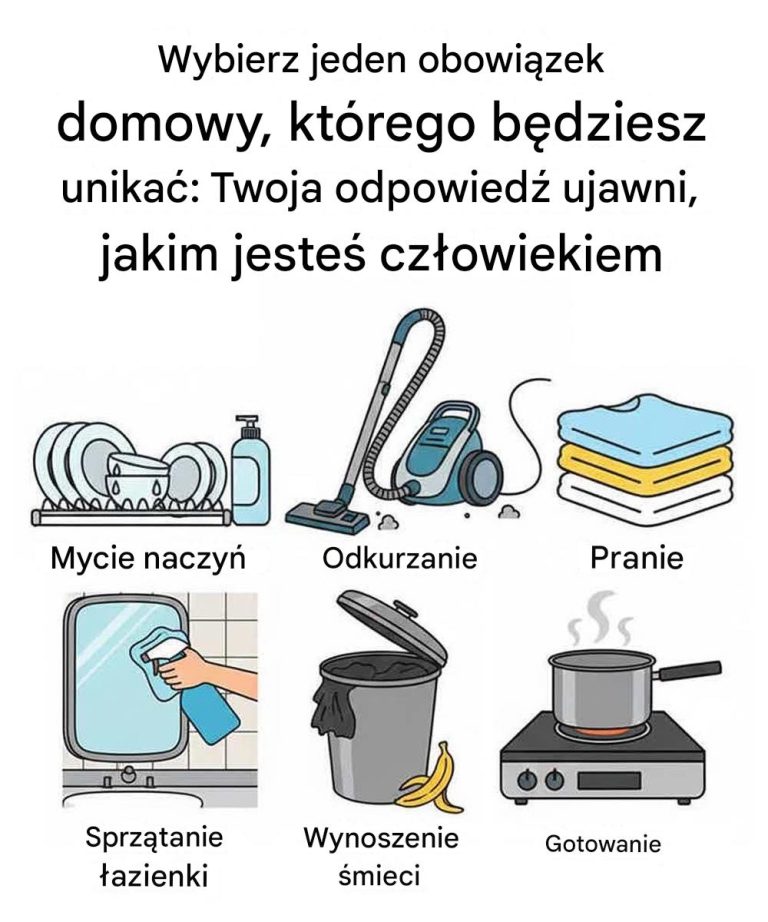 Wybierz jeden obowiązek domowy, którego będziesz unikać: Twoja odpowiedź ujawni, jakim jesteś człowiekiem

Mycie naczyń

Odkurzanie

Pranie

Sprzątanie łazienki

Wynoszenie śmieci

Gotowanie